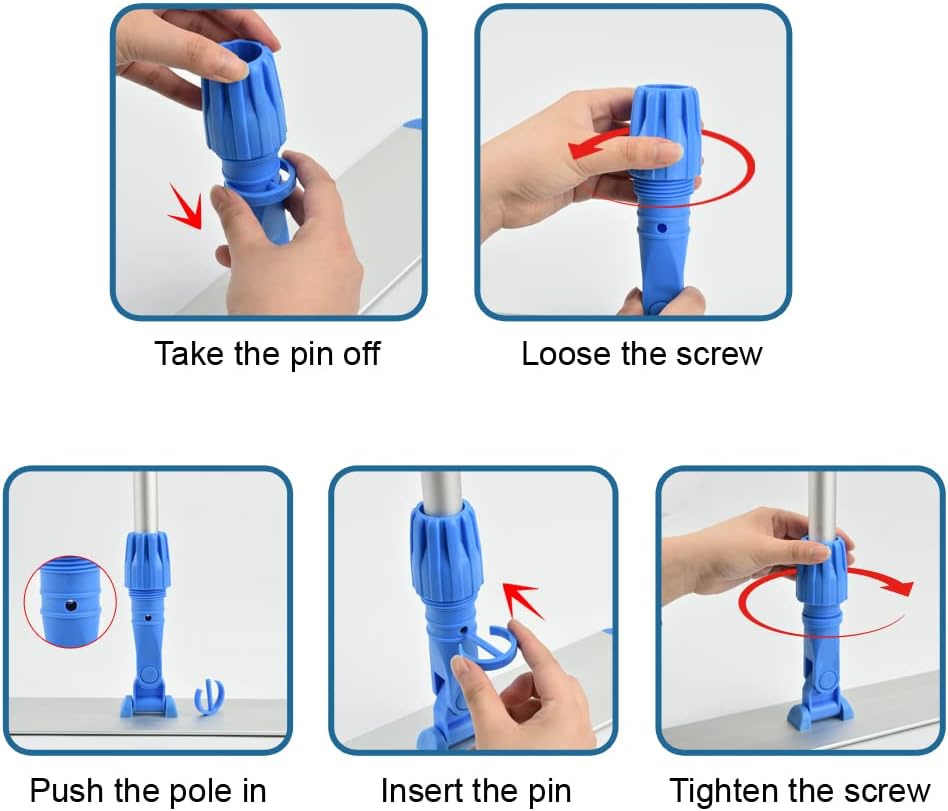 Take the pin off

Loose the screw

Push the pole in

Insert the pin

Tighten the screw