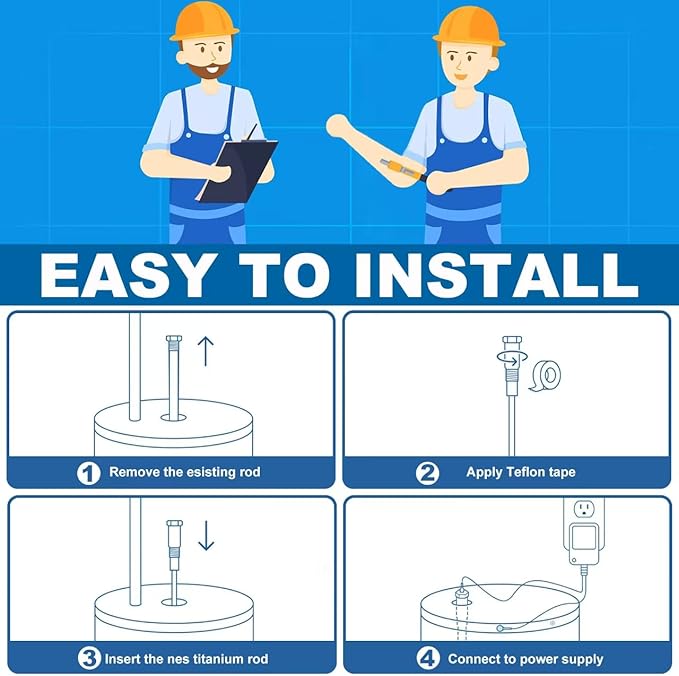 EASY TO INSTALL

1 Remove the esisting rod

2 Apply Teflon tape

3 Insert the nes titanium rod

4 Connect to power supply