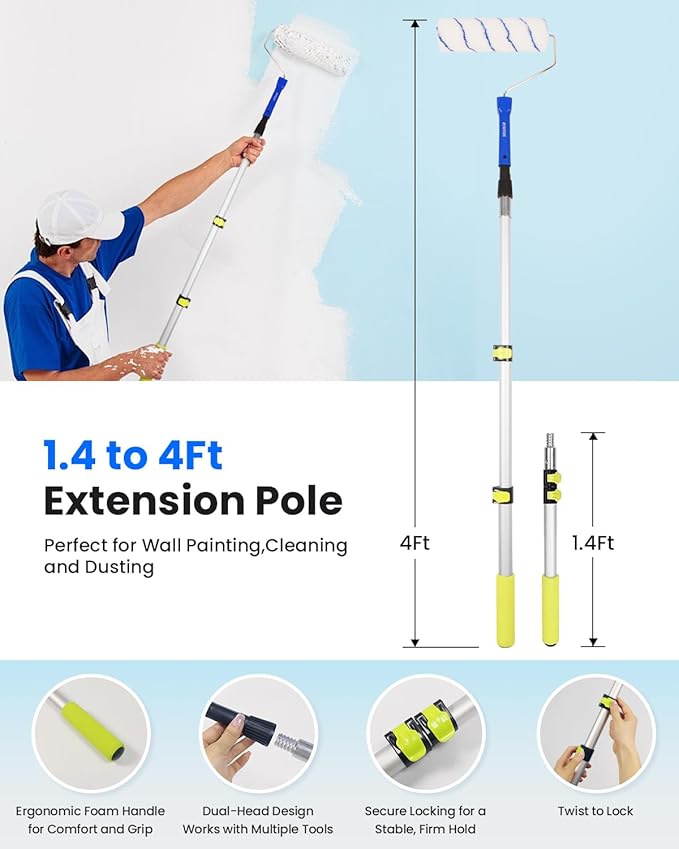 1.4 to 4Ft
Extension Pole

Perfect for Wall Painting,Cleaning and Dusting

4Ft

1.4Ft

Ergonomic Foam Handle for Comfort and Grip

Dual-Head Design Works with Multiple Tools

Secure Locking for a Stable, Firm Hold

Twist to Lock