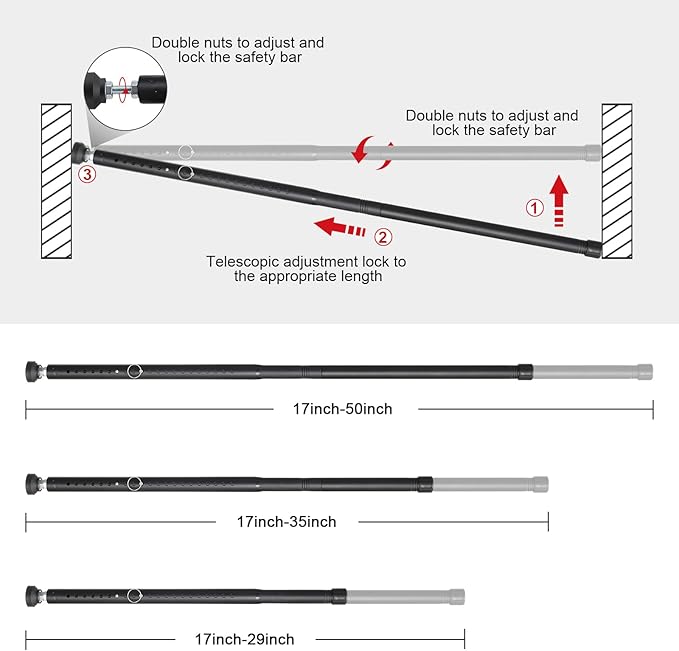 Double nuts to adjust and lock the safety bar

Double nuts to adjust and lock the safety bar

③

①

②

Telescopic adjustment lock to the appropriate length

17inch-50inch

17inch-35inch

17inch-29inch