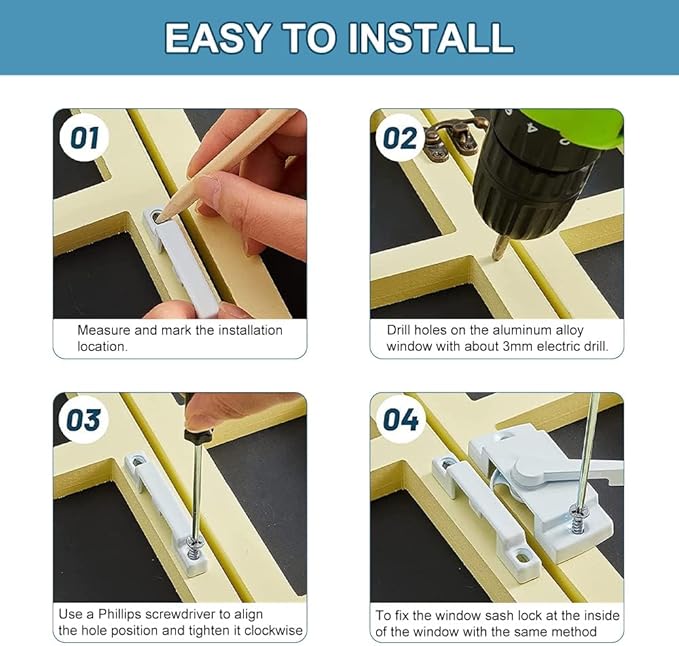 EASY TO INSTALL

01

Measure and mark the installation location.

02

Drill holes on the aluminum alloy window with about 3mm electric drill.

03

Use a Phillips screwdriver to align the hole position and tighten it clockwise

04

To fix the window sash lock at the inside of the window with the same method