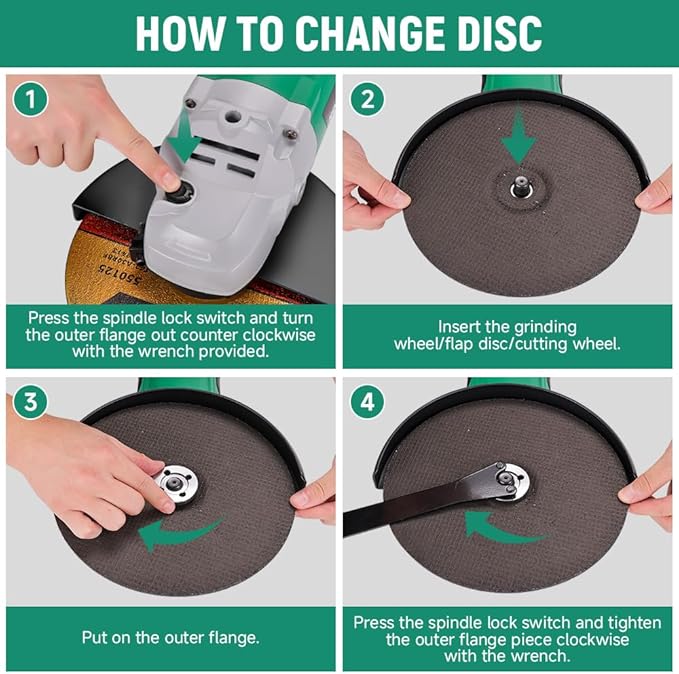 HOW TO CHANGE DISC

1

Press the spindle lock switch and turn the outer flange out counter clockwise with the wrench provided.

2

Insert the grinding wheel/flap disc/cutting wheel.

3

Put on the outer flange.

4

Press the spindle lock switch and tighten the outer flange piece clockwise with the wrench.