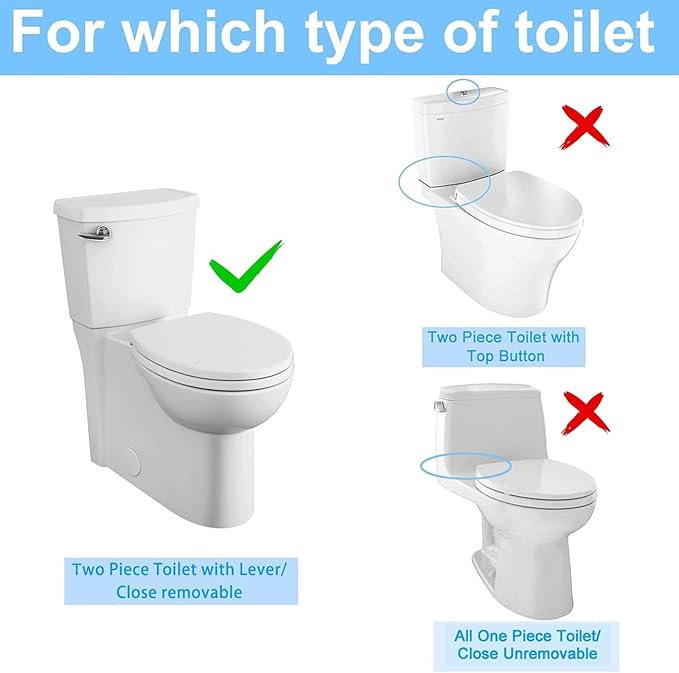 For which type of toilet

Two Piece Toilet with Lever/ Close removable

Two Piece Toilet with Top Button

All One Piece Toilet/ Close Unremovable