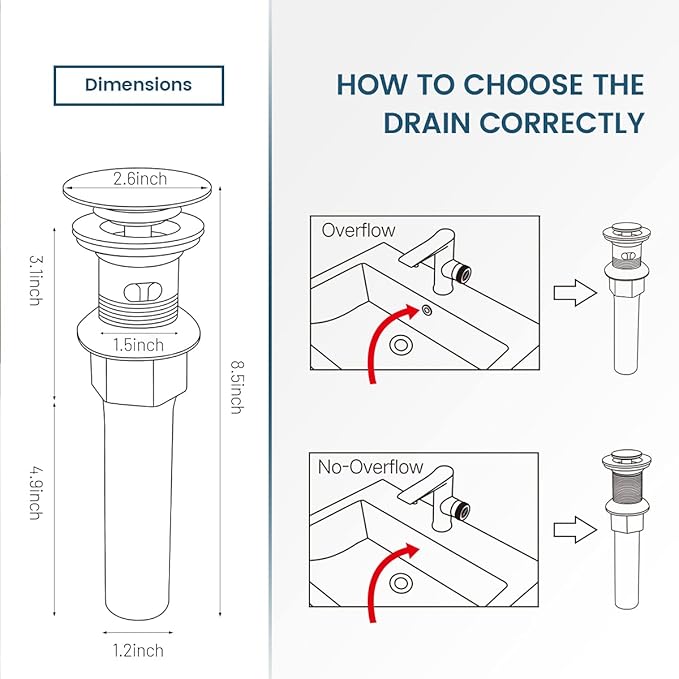 Dimensions

2.6inch

3.1inch

1.5inch

8.5inch

4.9inch

1.2inch

HOW TO CHOOSE THE DRAIN CORRECTLY

Overflow

No-Overflow