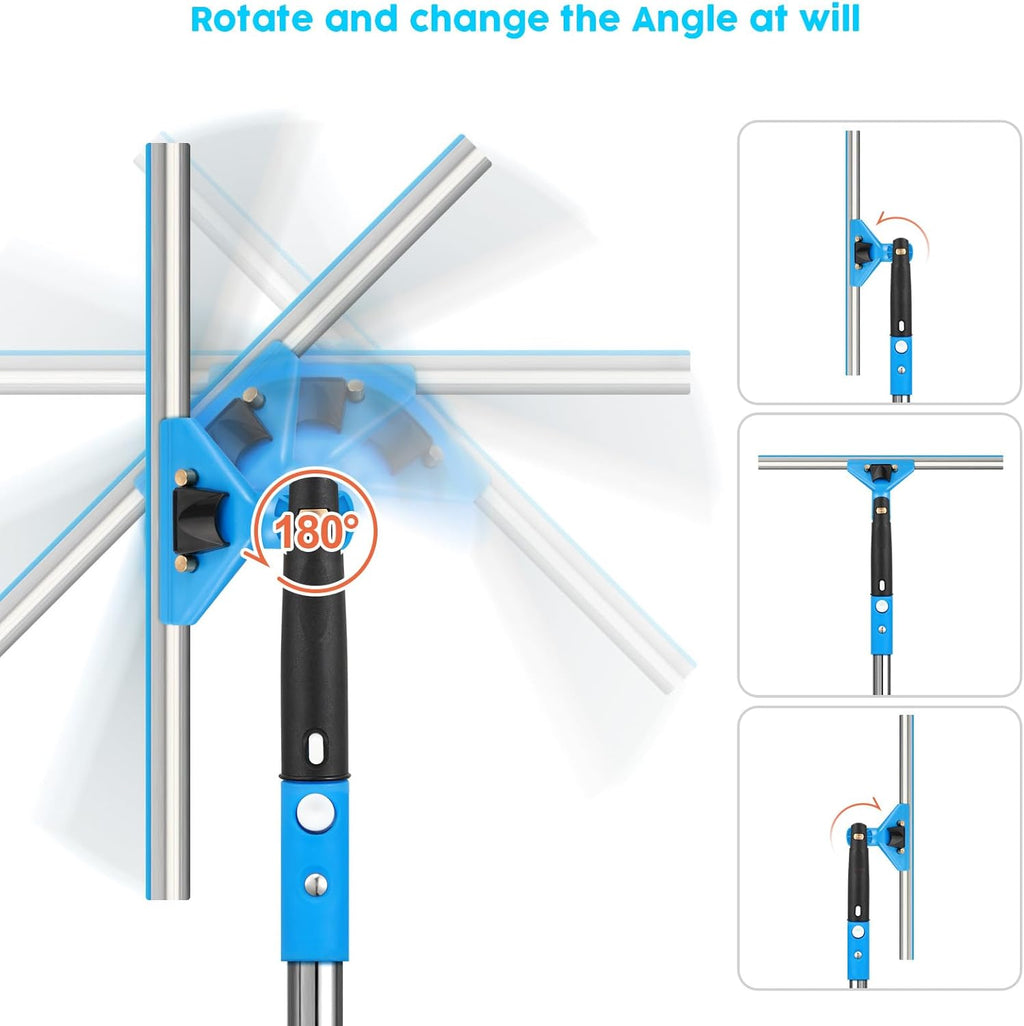 Rotate and change the Angle at will

180°