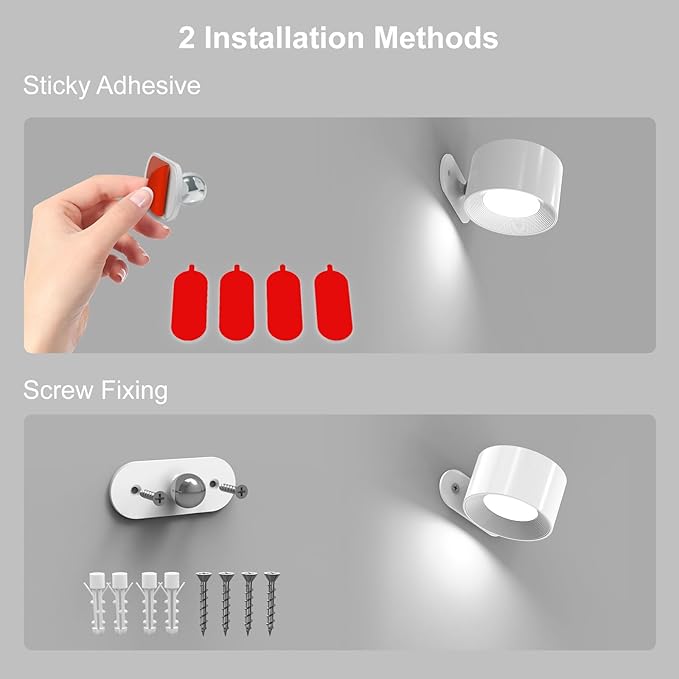 2 Installation Methods

Sticky Adhesive

Screw Fixing