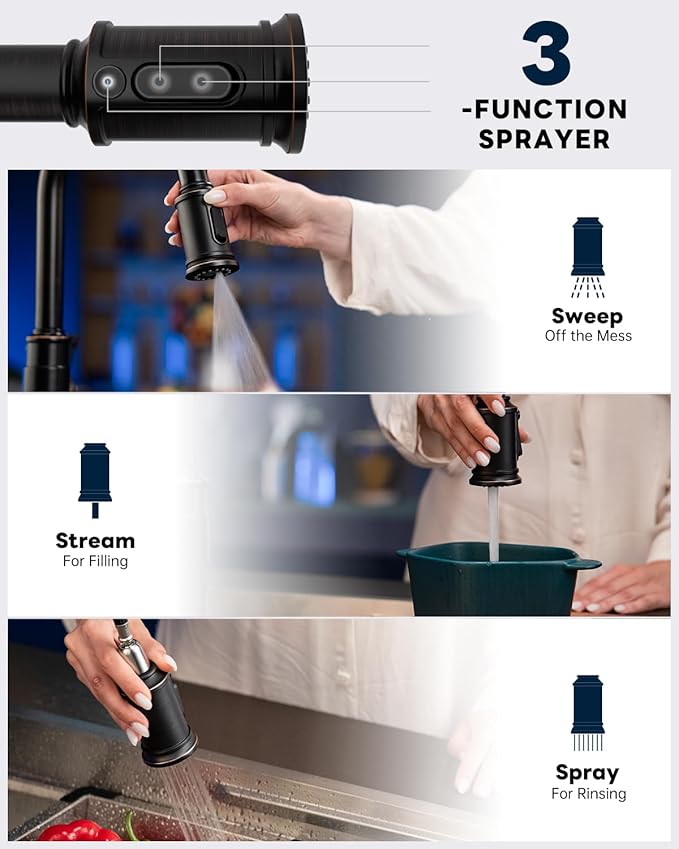 3
-FUNCTION
SPRAYER

Sweep
Off the Mess

Stream
For Filling

Spray
For Rinsing