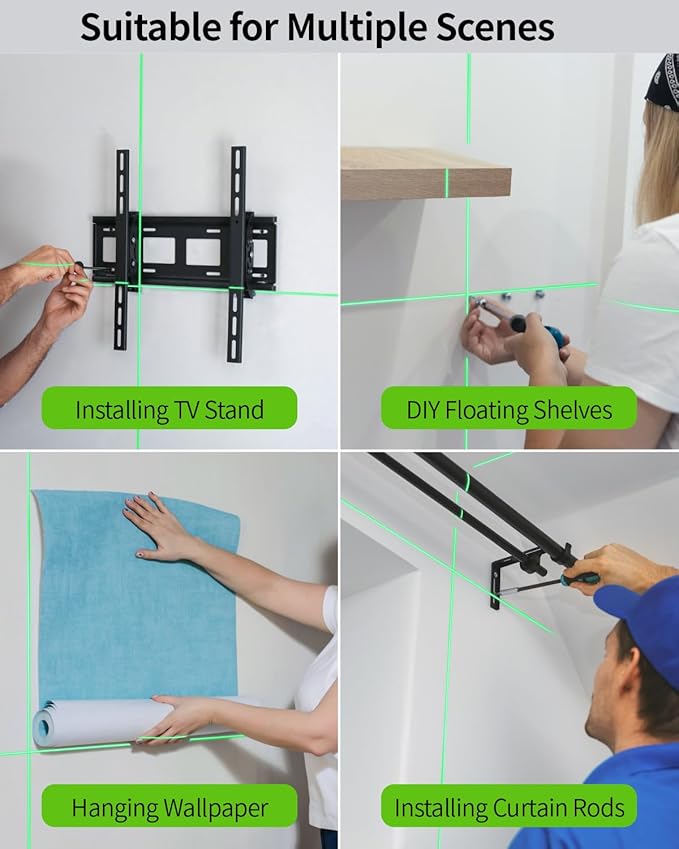 Suitable for Multiple Scenes

Installing TV Stand

DIY Floating Shelves

Hanging Wallpaper

Installing Curtain Rods