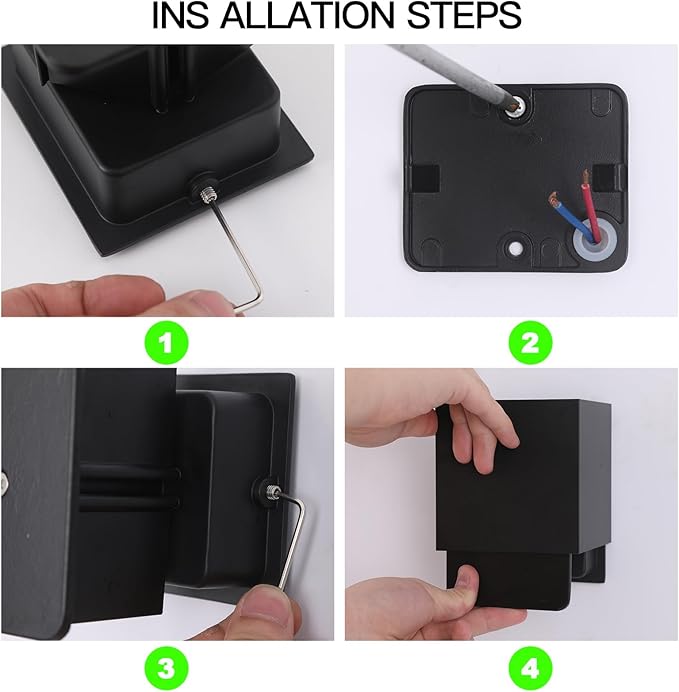 INS ALLATION STEPS

1

2

3

4