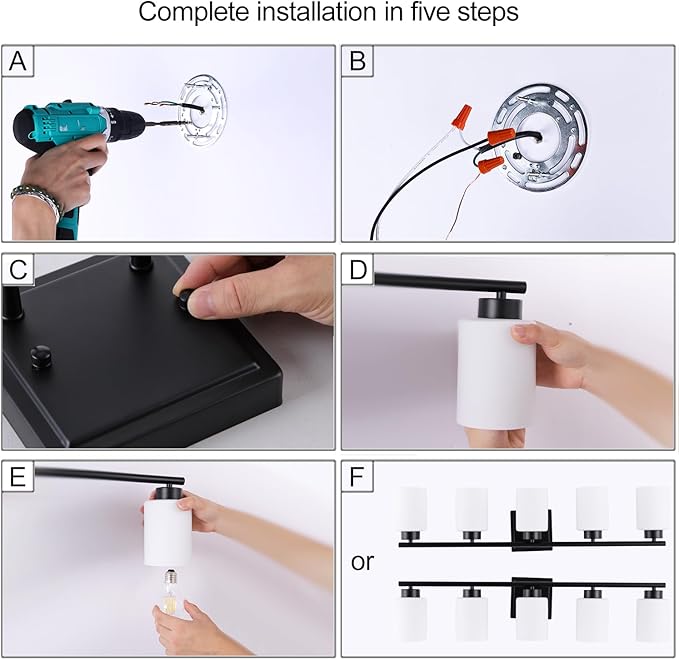 Complete installation in five steps

A

B

C

D

E

F

or