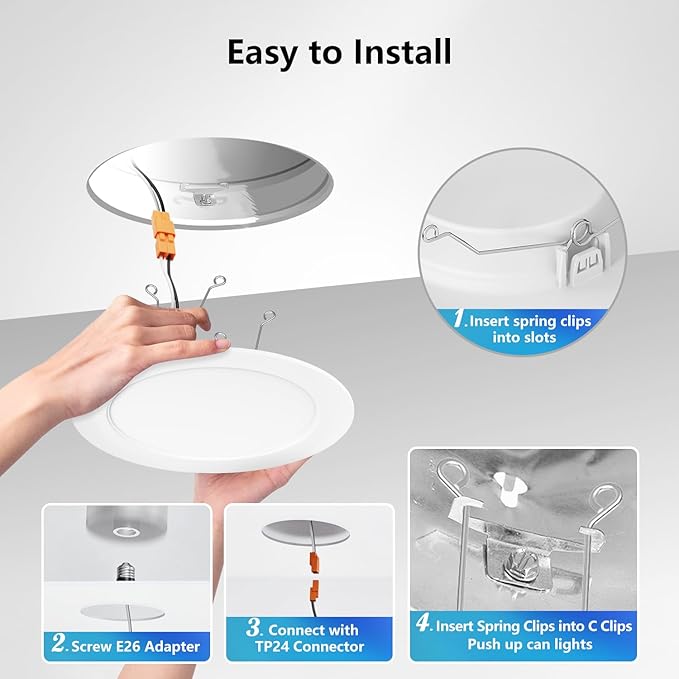 Easy to Install

1. Insert spring clips into slots

2. Screw E26 Adapter

3. Connect with TP24 Connector

4. Insert Spring Clips into C Clips Push up can lights