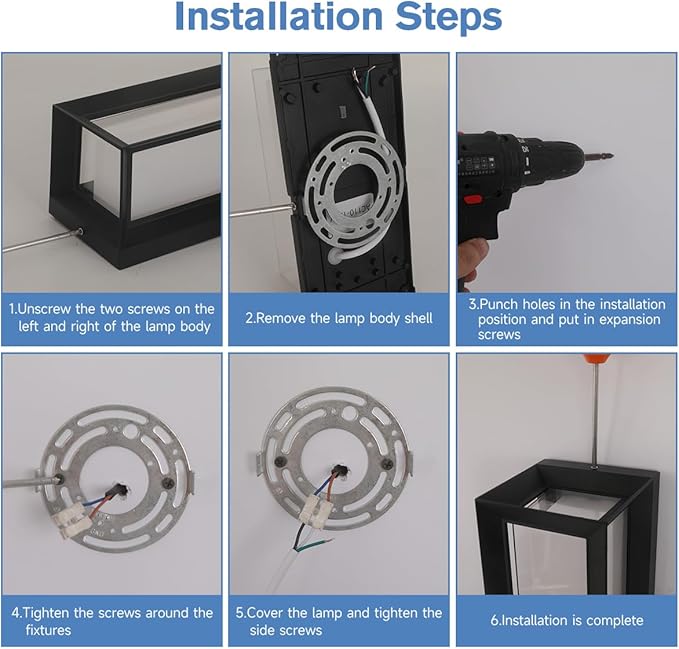 Installation Steps

1.Unscrew the two screws on the left and right of the lamp body

2.Remove the lamp body shell

3.Punch holes in the installation position and put in expansion screws

4.Tighten the screws around the fixtures

5.Cover the lamp and tighten the side screws

6.Installation is complete