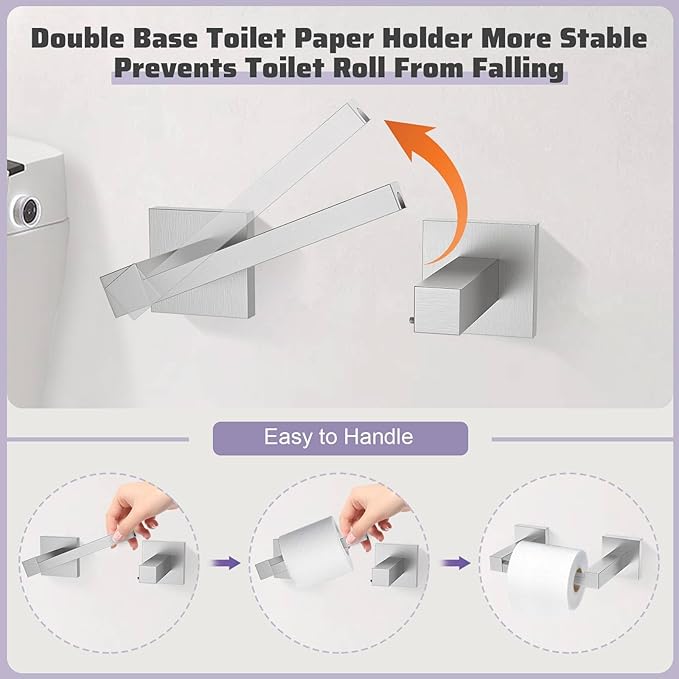 Double Base Toilet Paper Holder More Stable Prevents Toilet Roll From Falling

Easy to Handle