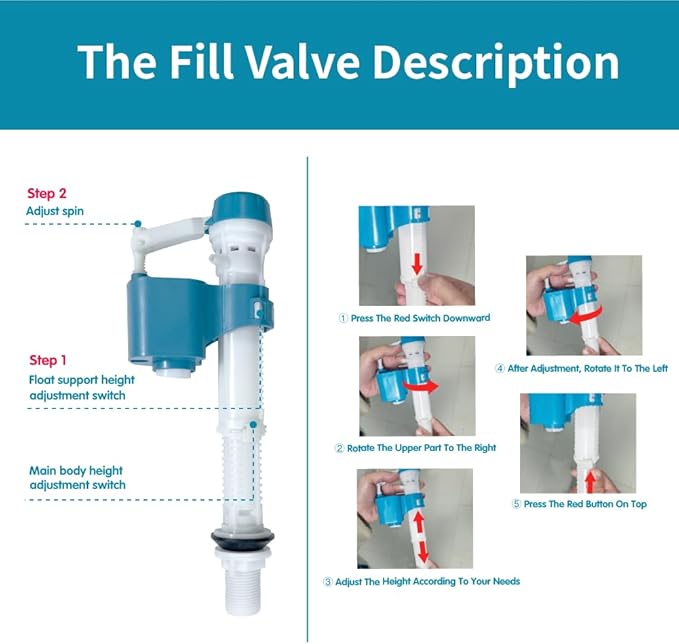 The Fill Valve Description

Step 2
Adjust spin

Step 1
Float support height adjustment switch

Main body height adjustment switch

① Press The Red Switch Downward

② Rotate The Upper Part To The Right

③ Adjust The Height According To Your Needs

④ After Adjustment, Rotate It To The Left

⑤ Press The Red Button On Top