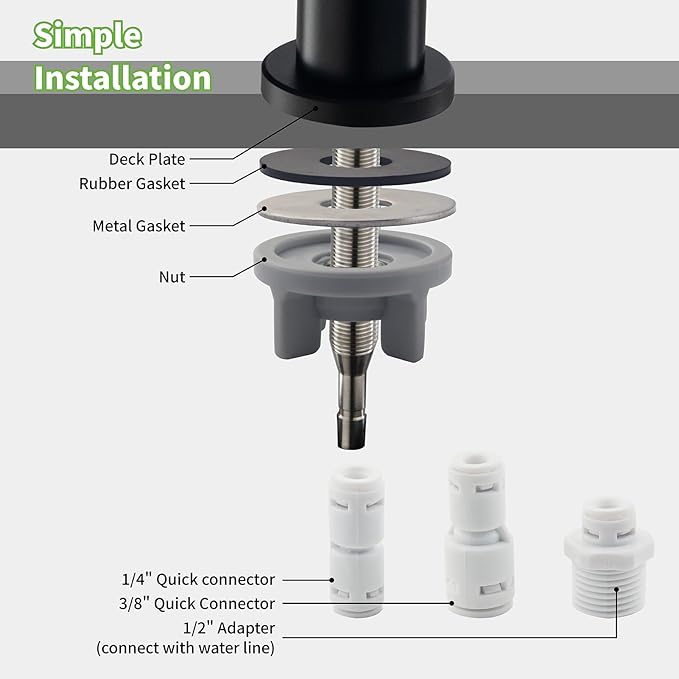 Simple Installation

Deck Plate
Rubber Gasket
Metal Gasket
Nut

1/4" Quick connector
3/8" Quick Connector
1/2" Adapter
(connect with water line)