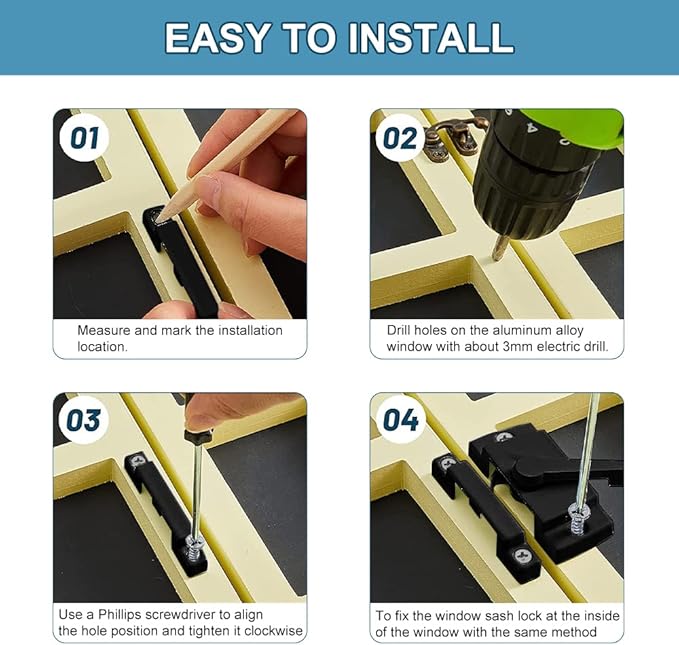 EASY TO INSTALL

01

Measure and mark the installation location.

02

Drill holes on the aluminum alloy window with about 3mm electric drill.

03

Use a Phillips screwdriver to align the hole position and tighten it clockwise

04

To fix the window sash lock at the inside of the window with the same method