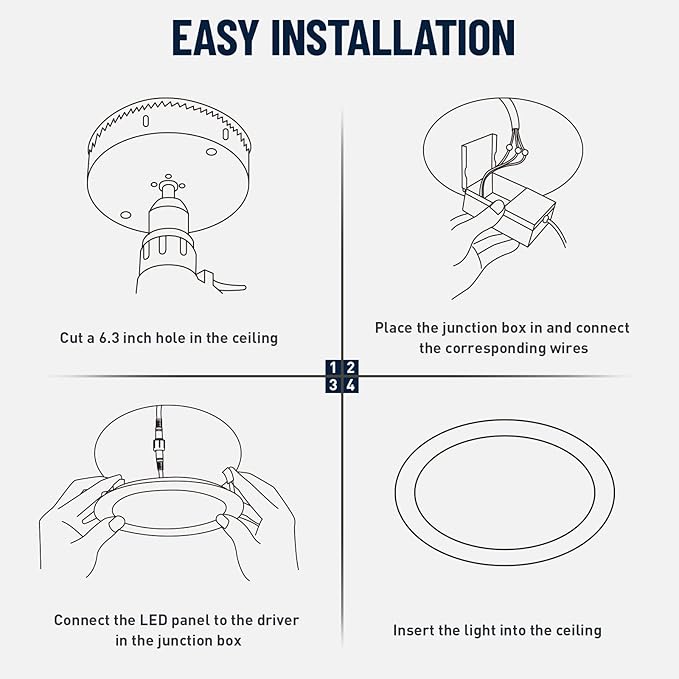 EASY INSTALLATION

Cut a 6.3 inch hole in the ceiling

Place the junction box in and connect the corresponding wires

1 2
3 4

Connect the LED panel to the driver in the junction box

Insert the light into the ceiling