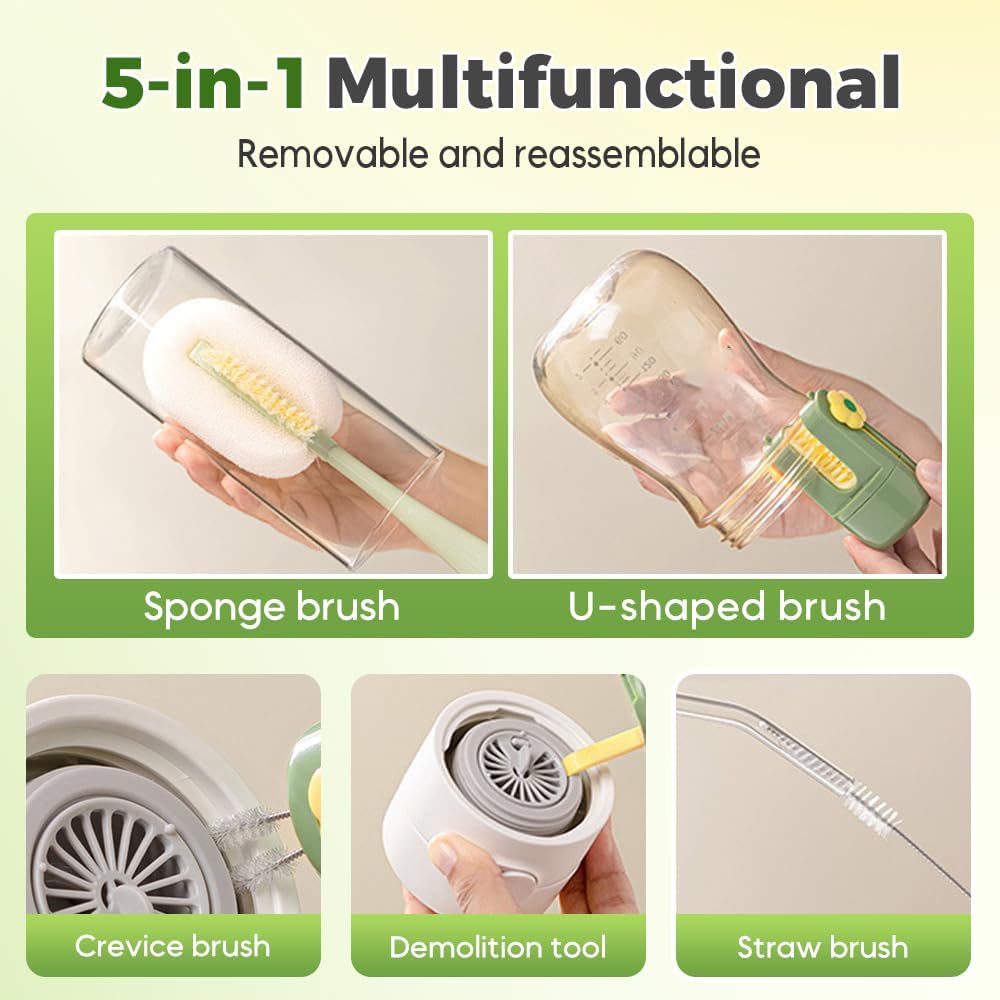 5-in-1 Multifunctional

Removable and reassemblable

Sponge brush

U-shaped brush

Crevice brush

Demolition tool

Straw brush