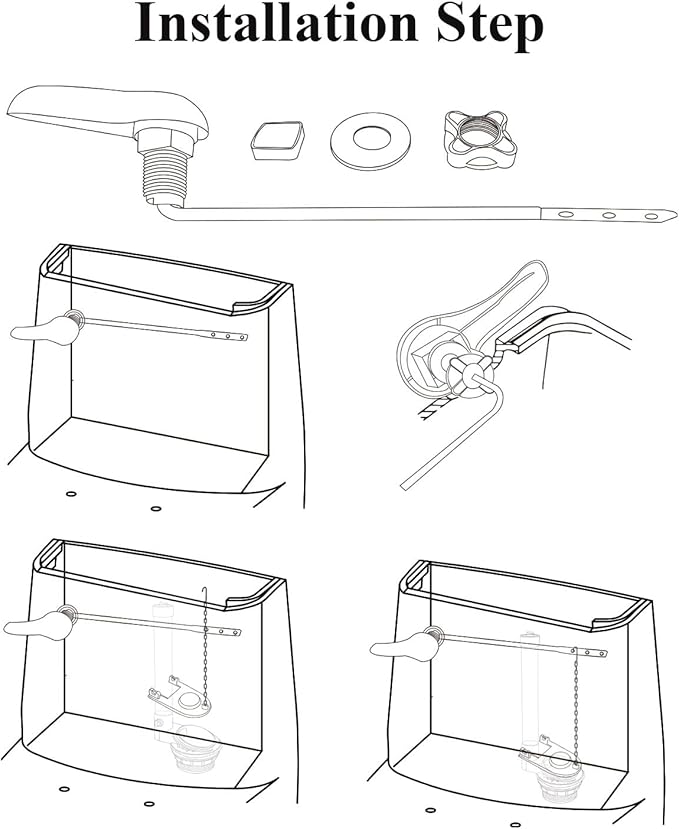 Installation Step