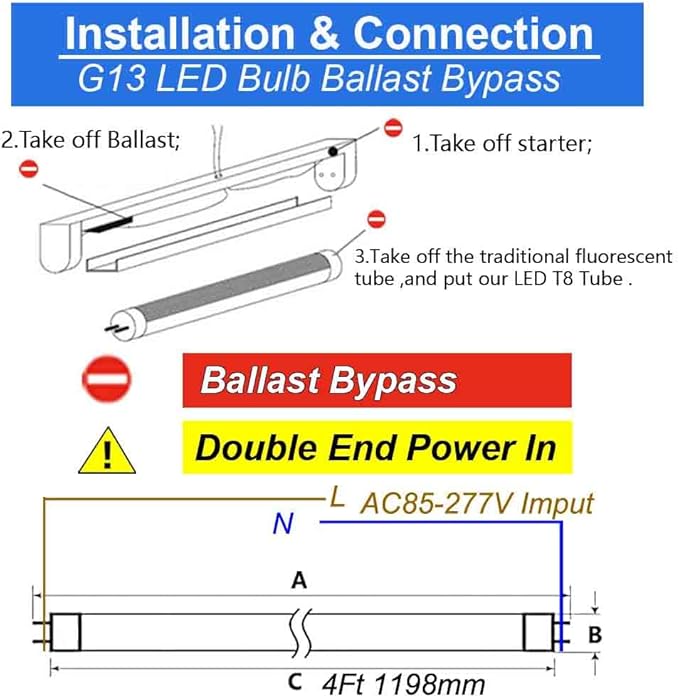 Installation & Connection
G13 LED Bulb Ballast Bypass

2.Take off Ballast;

1.Take off starter;

3.Take off the traditional fluorescent tube ,and put our LED T8 Tube .

Ballast Bypass

!

Double End Power In

L AC85-277V Imput
N

A

B

C 4Ft 1198mm