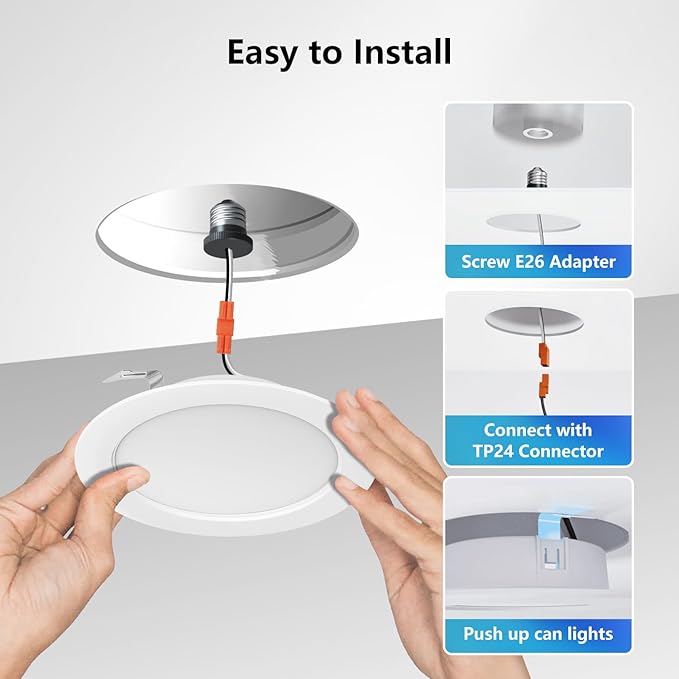 Easy to Install

Screw E26 Adapter

Connect with TP24 Connector

Push up can lights