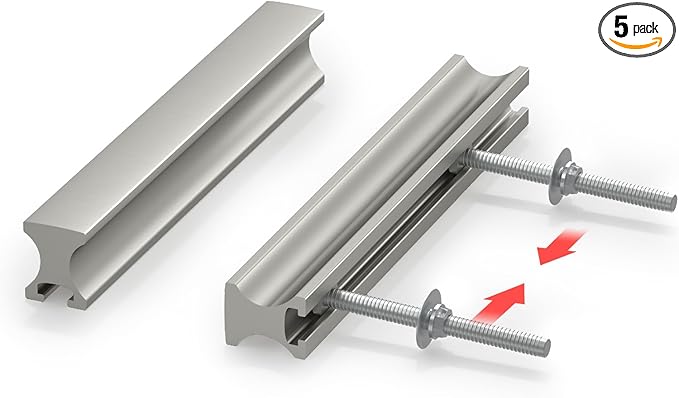 5 pack