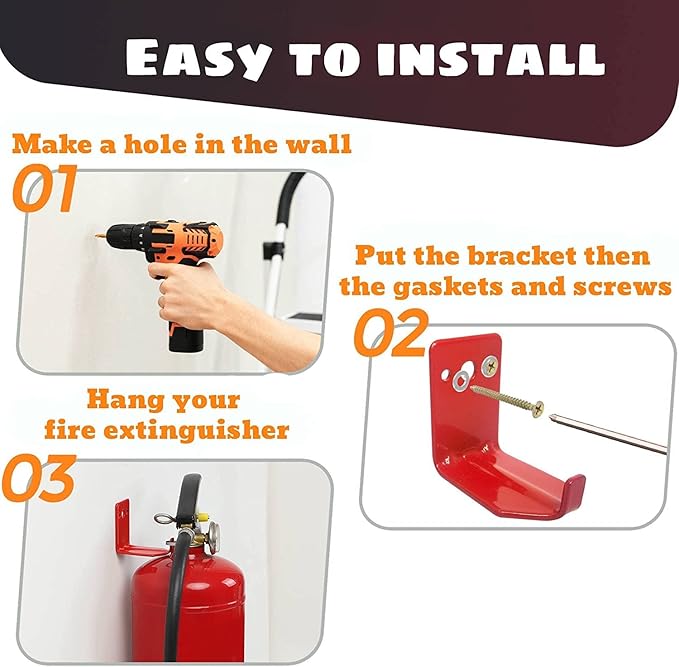 EASY TO INSTALL

Make a hole in the wall

01

Put the bracket then the gaskets and screws

02

Hang your fire extinguisher

03