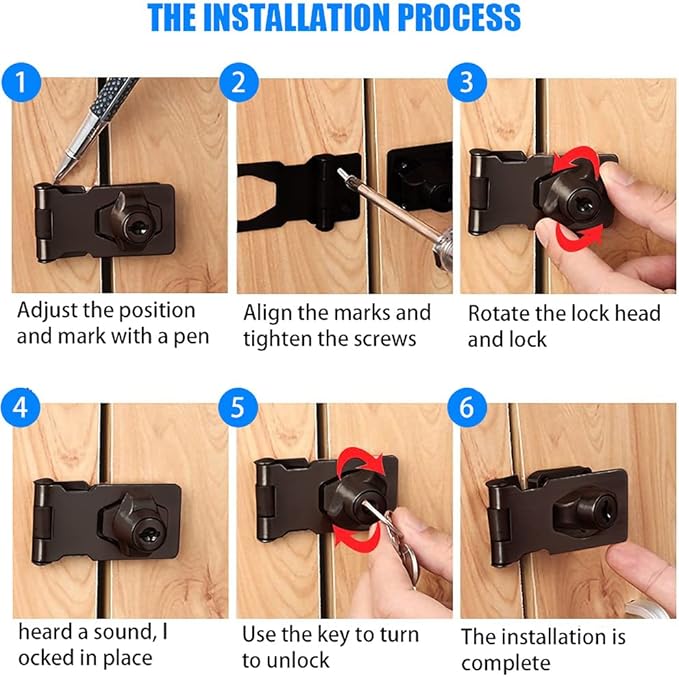 THE INSTALLATION PROCESS

1

Adjust the position and mark with a pen

2

Align the marks and tighten the screws

3

Rotate the lock head and lock

4

heard a sound, l ocked in place

5

Use the key to turn to unlock

6

The installation is complete