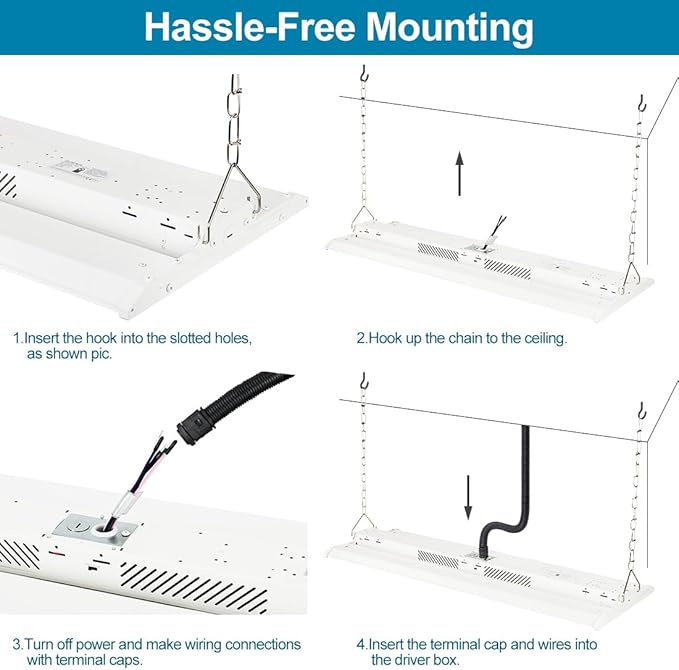 Hassle-Free Mounting

1.Insert the hook into the slotted holes, as shown pic.

2.Hook up the chain to the ceiling.

3.Turn off power and make wiring connections with terminal caps.

4.Insert the terminal cap and wires into the driver box.