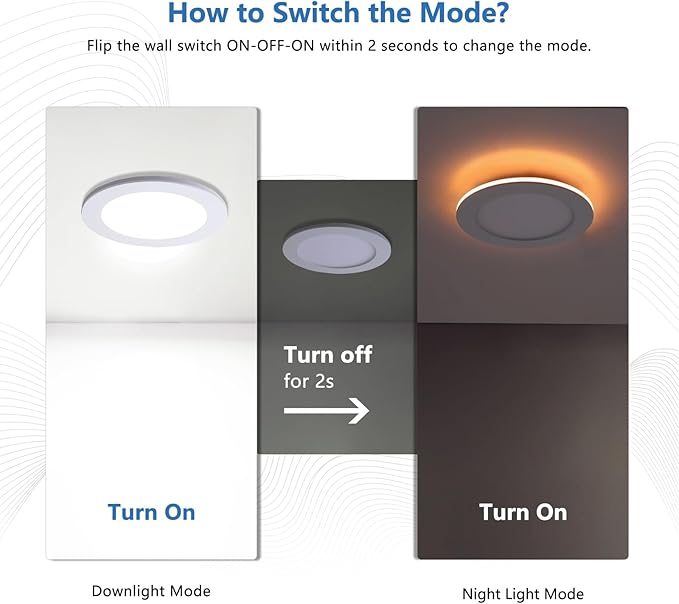 How to Switch the Mode?

Flip the wall switch ON-OFF-ON within 2 seconds to change the mode.

Turn On

Turn off
for 2s

Turn On

Downlight Mode

Night Light Mode