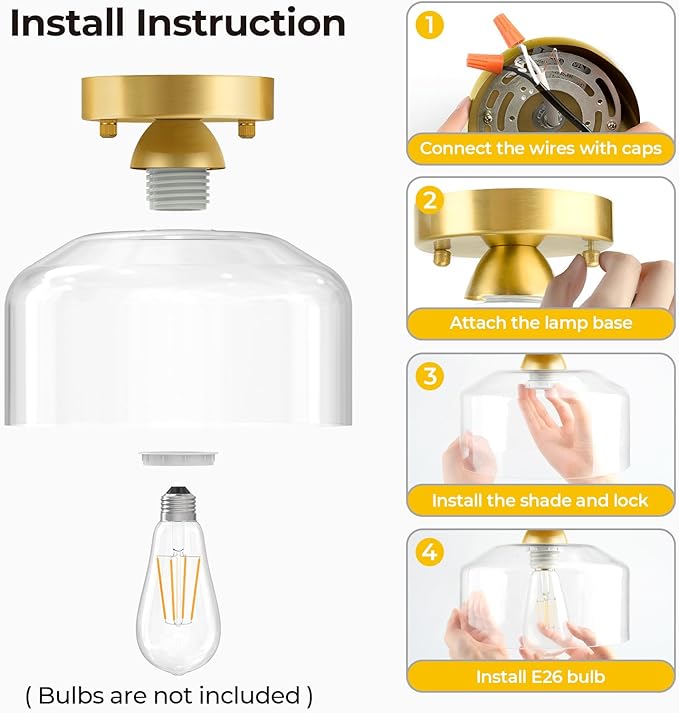 Install Instruction

( Bulbs are not included )

1
Connect the wires with caps

2
Attach the lamp base

3
Install the shade and lock

4
Install E26 bulb