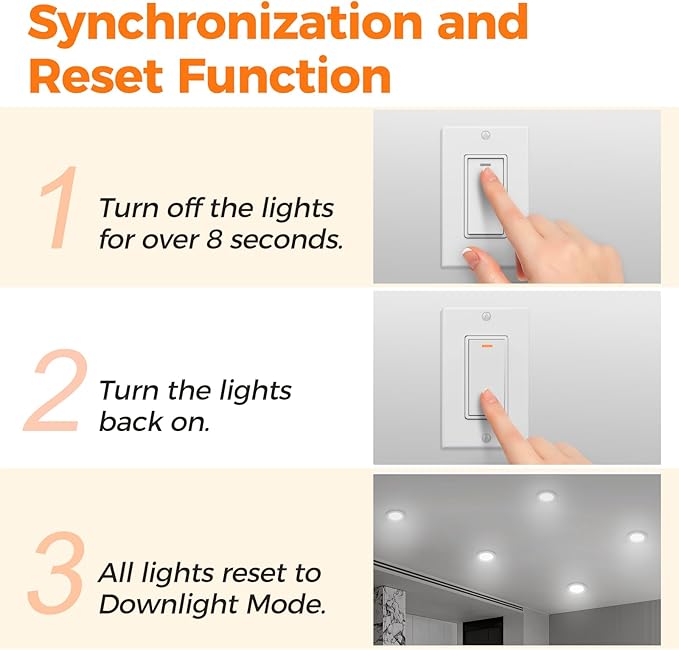 Synchronization and Reset Function

1 Turn off the lights for over 8 seconds.

2 Turn the lights back on.

3 All lights reset to Downlight Mode.