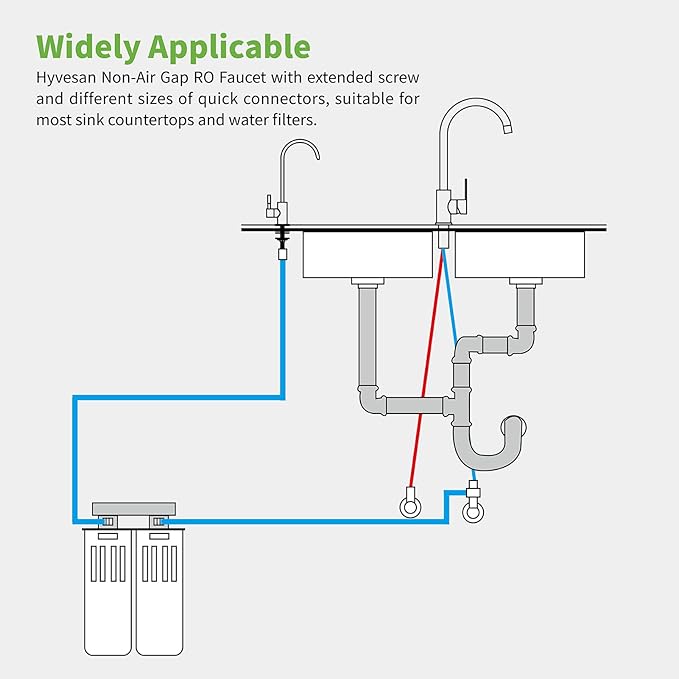 Widely Applicable

Hyvesan Non-Air Gap RO Faucet with extended screw and different sizes of quick connectors, suitable for most sink countertops and water filters.