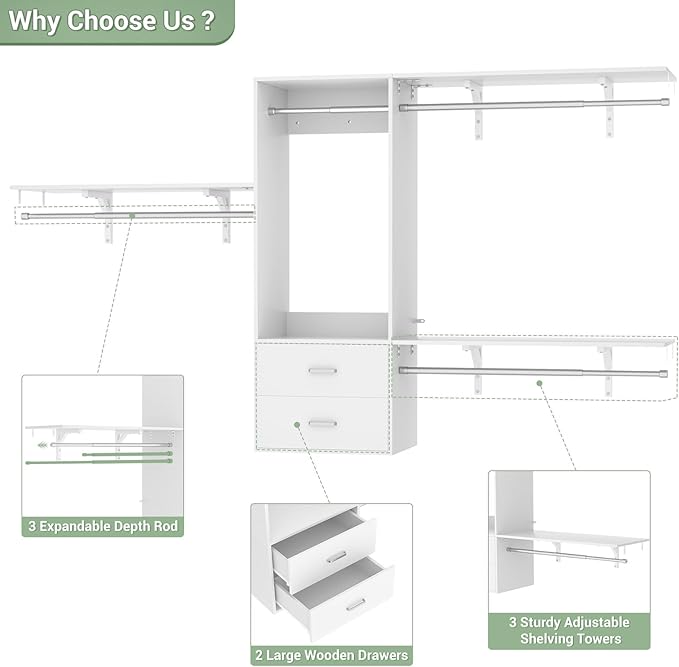 Why Choose Us ?

3 Expandable Depth Rod

2 Large Wooden Drawers

3 Sturdy Adjustable Shelving Towers