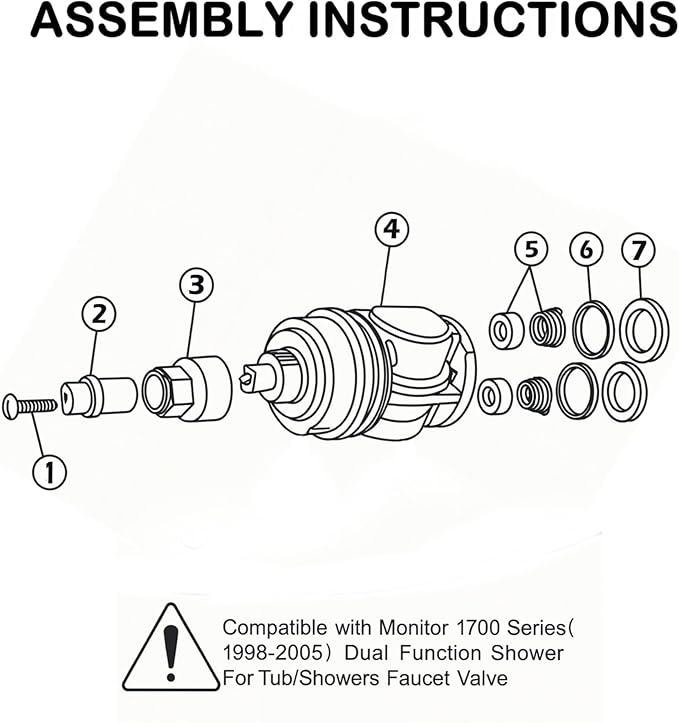 ASSEMBLY INSTRUCTIONS

4

5

6

7

3

2

1

Compatible with Monitor 1700 Series( 1998-2005) Dual Function Shower For Tub/Showers Faucet Valve