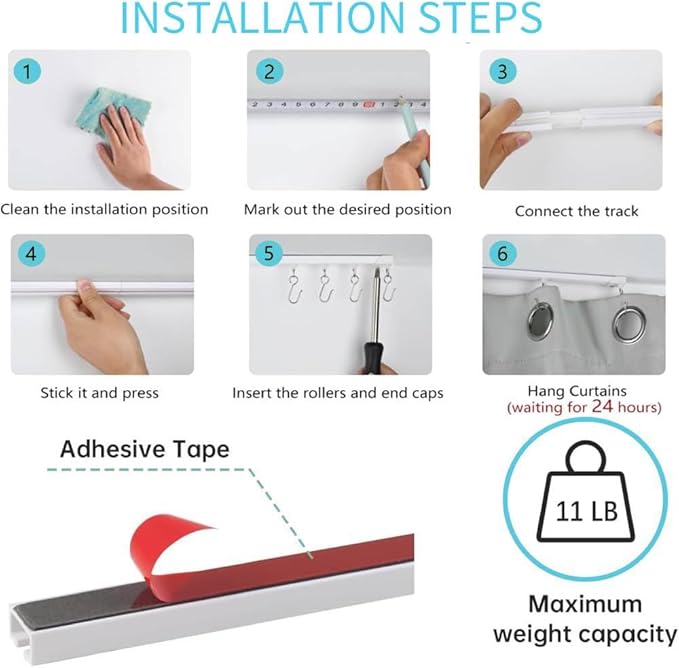 INSTALLATION STEPS

1
Clean the installation position

2
2 3 4 5 6 7 8 9 10 1 2 3 4
Mark out the desired position

3
Connect the track

4
Stick it and press

5
Insert the rollers and end caps

6
Hang Curtains
(waiting for 24 hours)

Adhesive Tape

11 LB

Maximum weight capacity