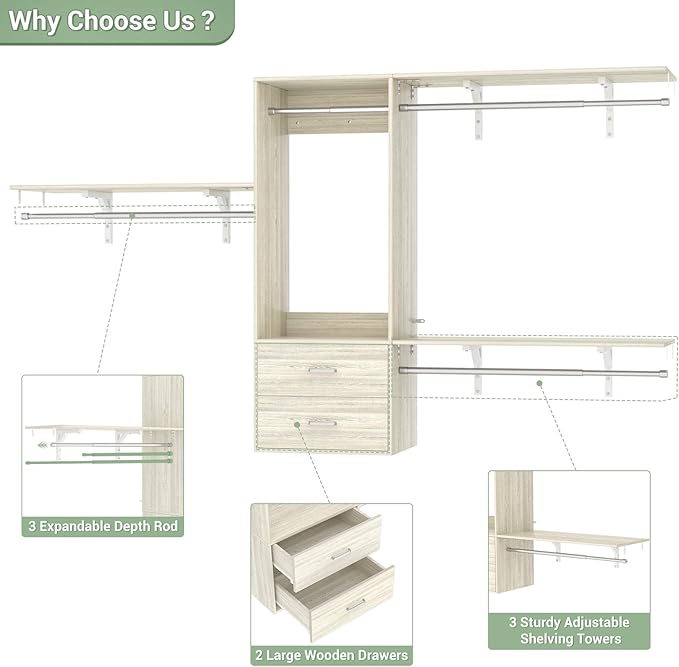 Why Choose Us ?

3 Expandable Depth Rod

2 Large Wooden Drawers

3 Sturdy Adjustable Shelving Towers