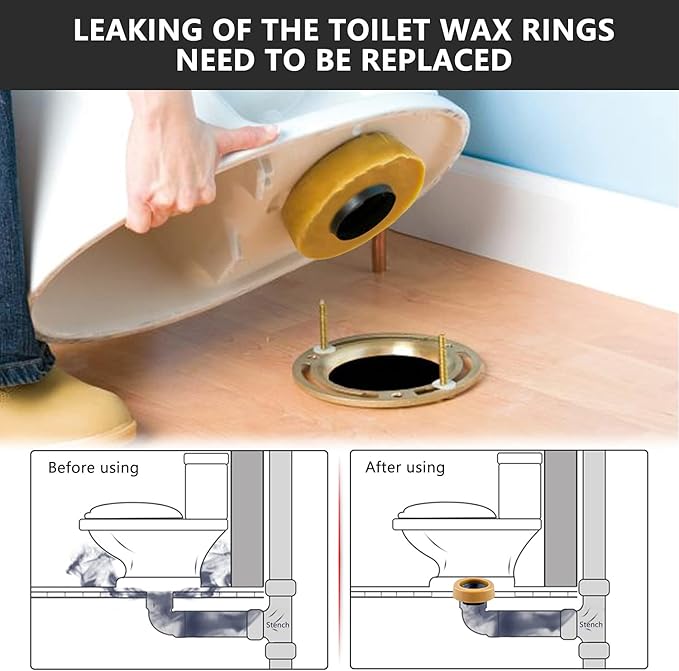 LEAKING OF THE TOILET WAX RINGS NEED TO BE REPLACED

Before using

Stench

After using

Stench