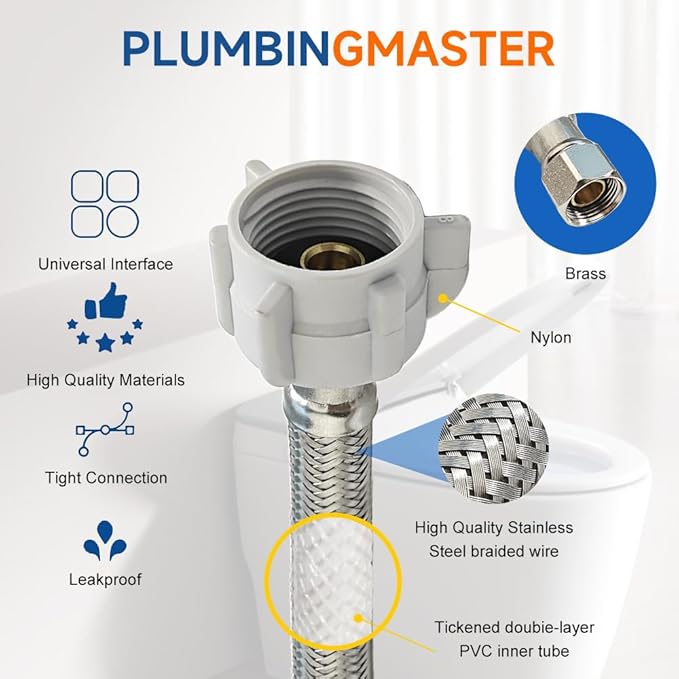 PLUMBINGMASTER

Universal Interface

High Quality Materials

Tight Connection

Leakproof

Brass

Nylon

High Quality Stainless Steel braided wire

Tickened doubie-layer PVC inner tube