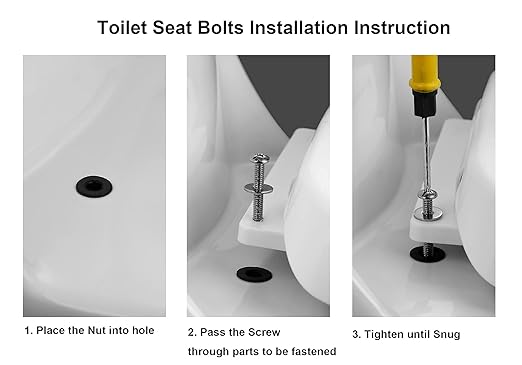 Toilet Seat Bolts Installation Instruction

1. Place the Nut into hole

2. Pass the Screw through parts to be fastened

3. Tighten until Snug