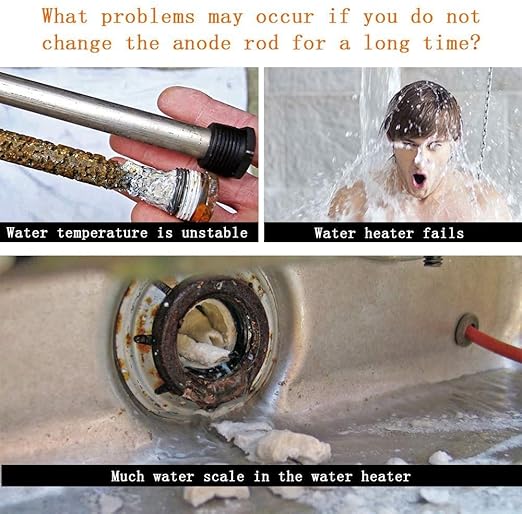 What problems may occur if you do not change the anode rod for a long time?

Water temperature is unstable

Water heater fails

Much water scale in the water heater