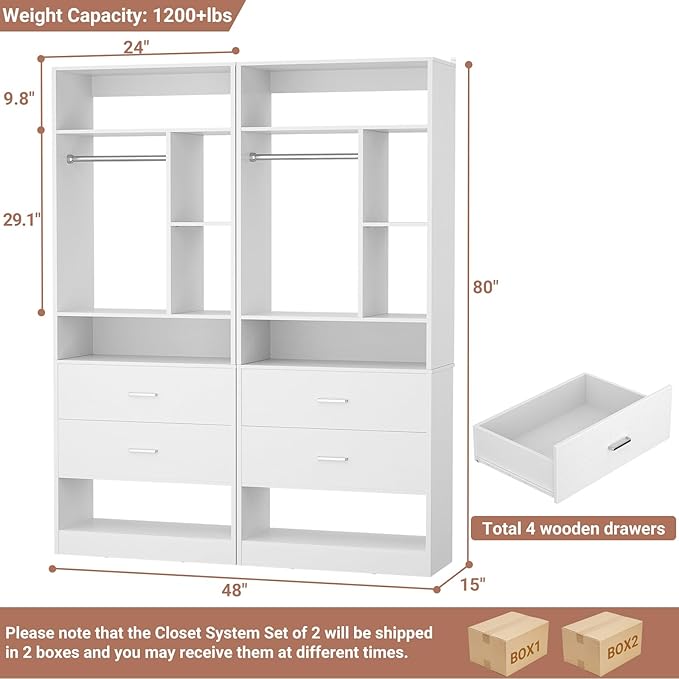 Weight Capacity: 1200+lbs

24"

9.8"

29.1"

80"

Total 4 wooden drawers

48"

15"

Please note that the Closet System Set of 2 will be shipped in 2 boxes and you may receive them at different times.

BOX1

BOX2