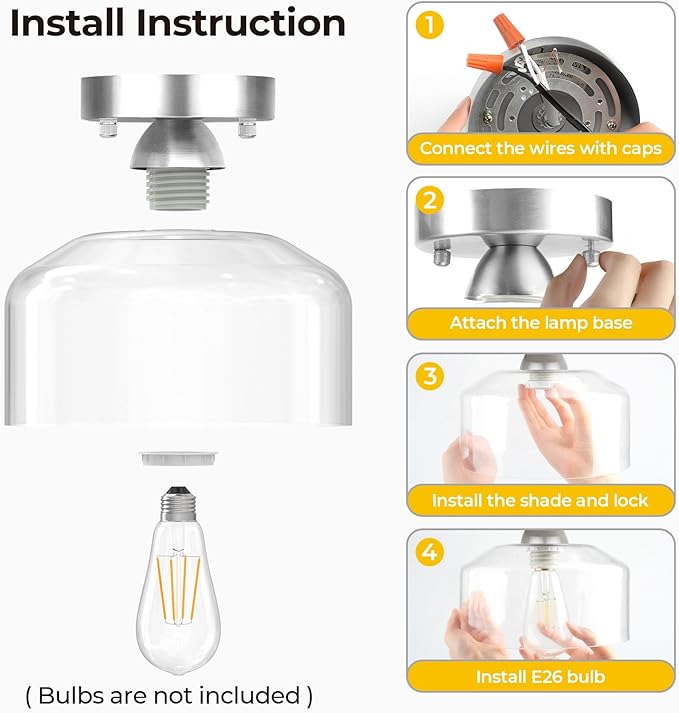 Install Instruction

( Bulbs are not included )

1
Connect the wires with caps

2
Attach the lamp base

3
Install the shade and lock

4
Install E26 bulb