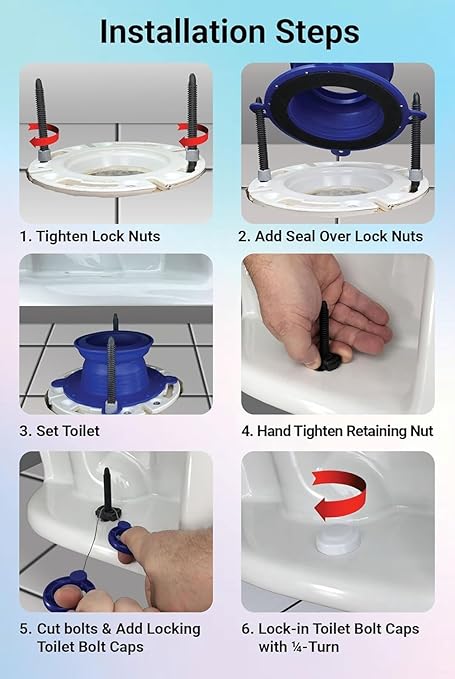 Installation Steps

1. Tighten Lock Nuts

2. Add Seal Over Lock Nuts

3. Set Toilet

4. Hand Tighten Retaining Nut

5. Cut bolts & Add Locking Toilet Bolt Caps

6. Lock-in Toilet Bolt Caps with ¼-Turn