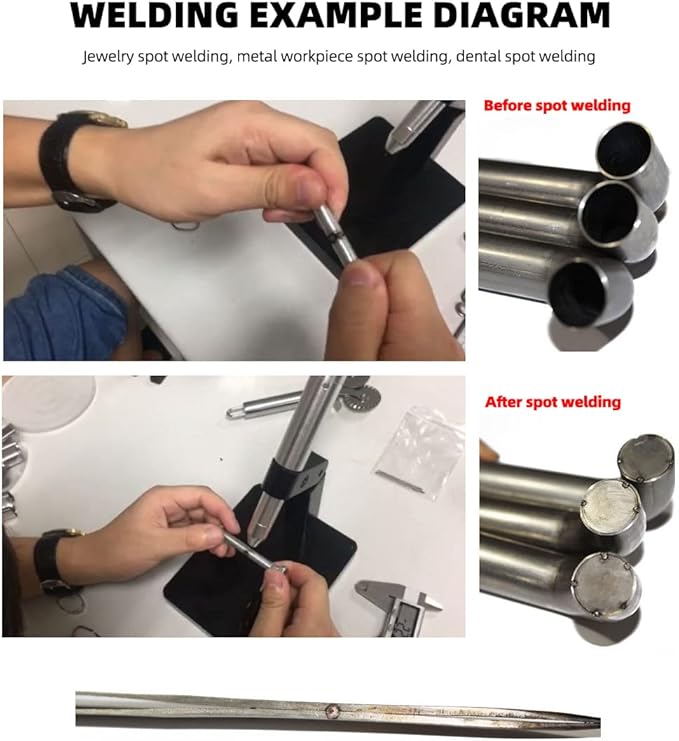 WELDING EXAMPLE DIAGRAM

Jewelry spot welding, metal workpiece spot welding, dental spot welding

Before spot welding

After spot welding