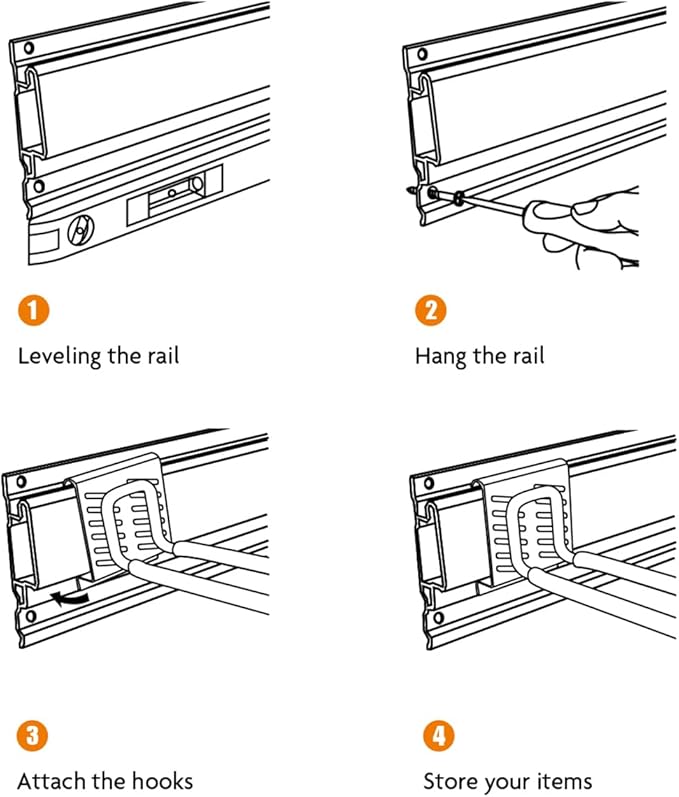 1
Leveling the rail

2
Hang the rail

3
Attach the hooks

4
Store your items