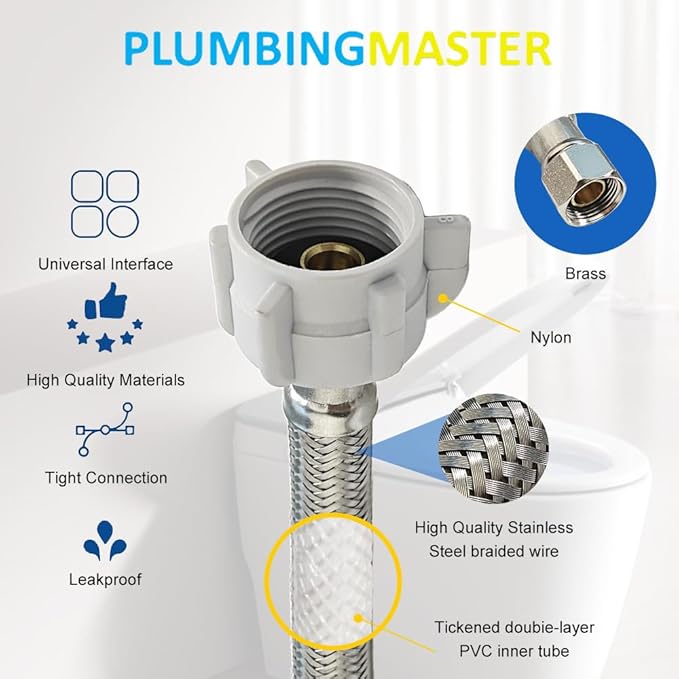 PLUMBINGMASTER

Universal Interface

High Quality Materials

Tight Connection

Leakproof

Brass

Nylon

High Quality Stainless Steel braided wire

Tickened doubie-layer PVC inner tube