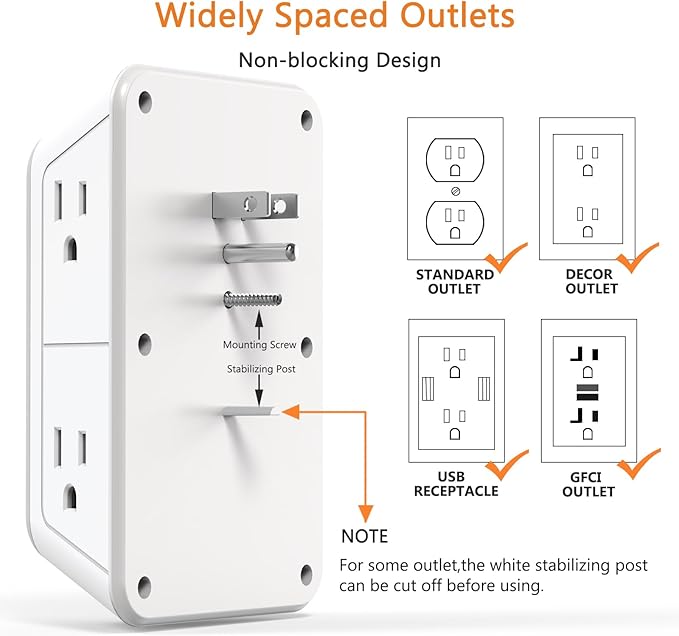 Widely Spaced Outlets

Non-blocking Design

Mounting Screw

Stabilizing Post

STANDARD OUTLET

DECOR OUTLET

USB RECEPTACLE

GFCI OUTLET

NOTE

For some outlet,the white stabilizing post can be cut off before using.