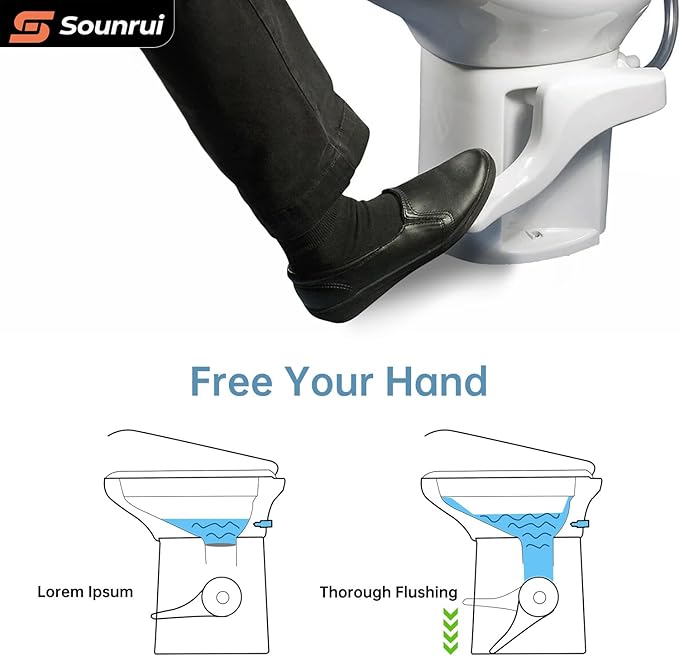 Sounrui

Free Your Hand

Lorem Ipsum

Thorough Flushing