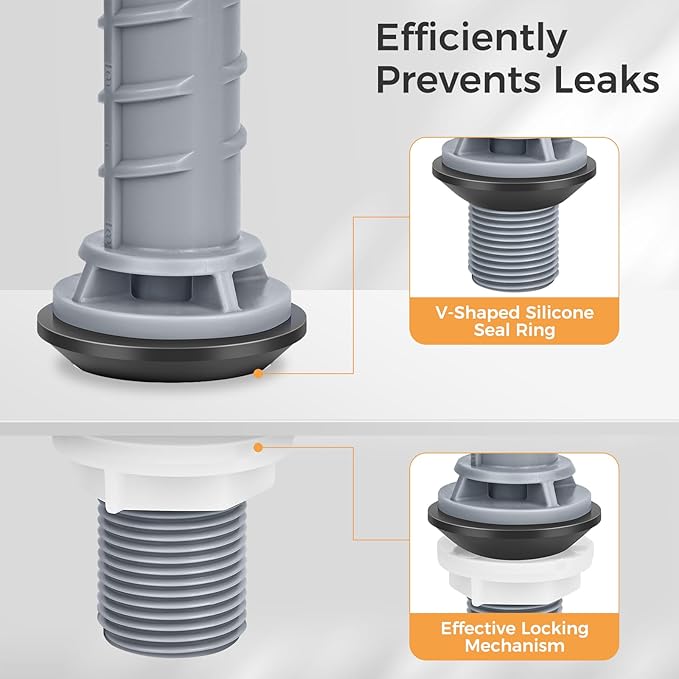 Efficiently Prevents Leaks

V-Shaped Silicone Seal Ring

Effective Locking Mechanism